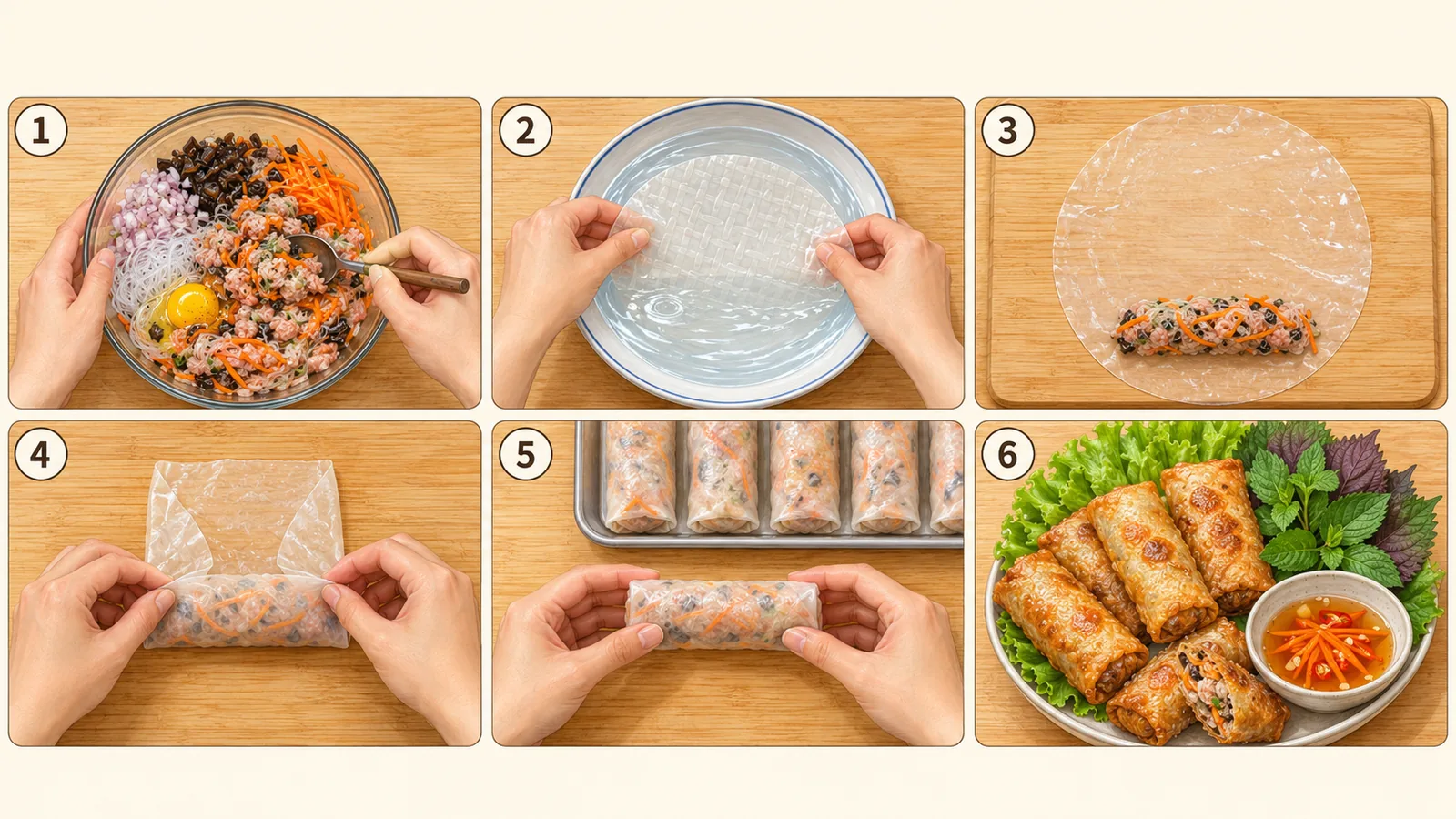 1

2

3

4

5

6